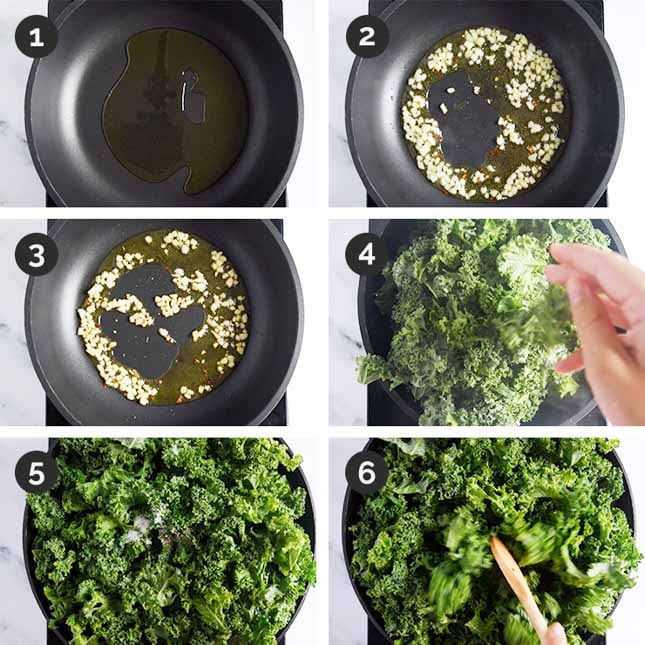 1
2
3
4
5
6